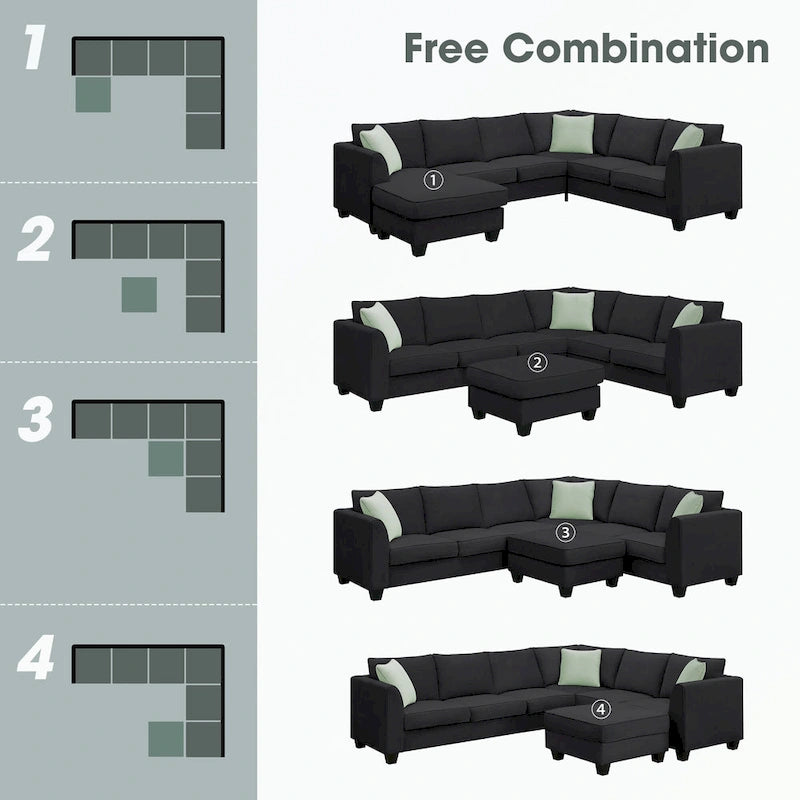 1

2

3

4

Free Combination

①

②

③

④